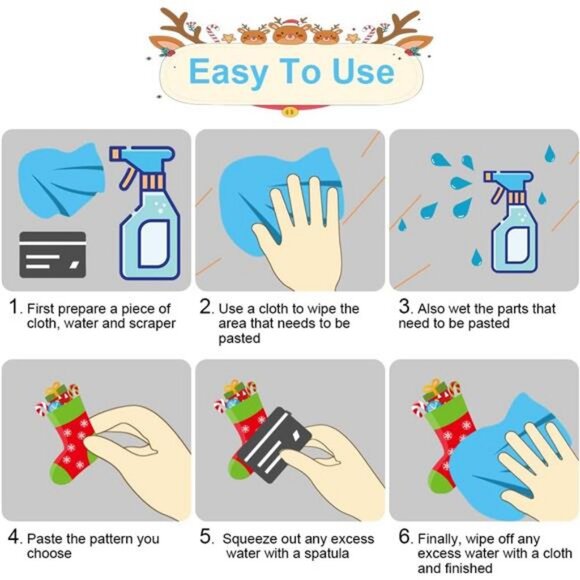 Easy To Use

1. First prepare a piece of cloth, water and scraper

2. Use a cloth to wipe the area that needs to be pasted

3. Also wet the parts that need to be pasted

4. Paste the pattern you choose

5. Squeeze out any excess water with a spatula

6. Finally, wipe off any excess water with a cloth and finished